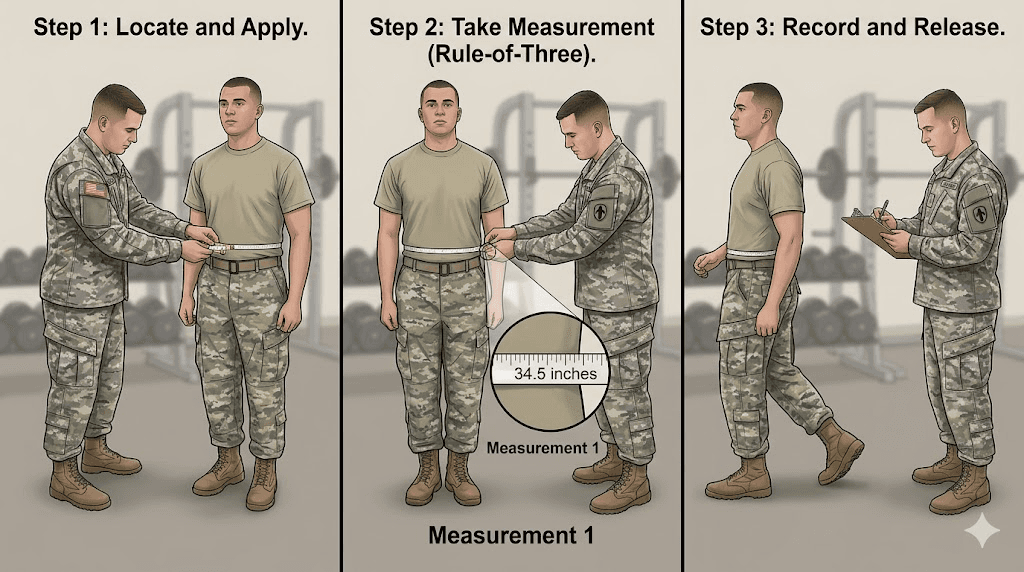 Step 1: Locate and Apply.

Step 2: Take Measurement (Rule-of-Three).

34.5 inches

Measurement 1

Measurement 1

Step 3: Record and Release.