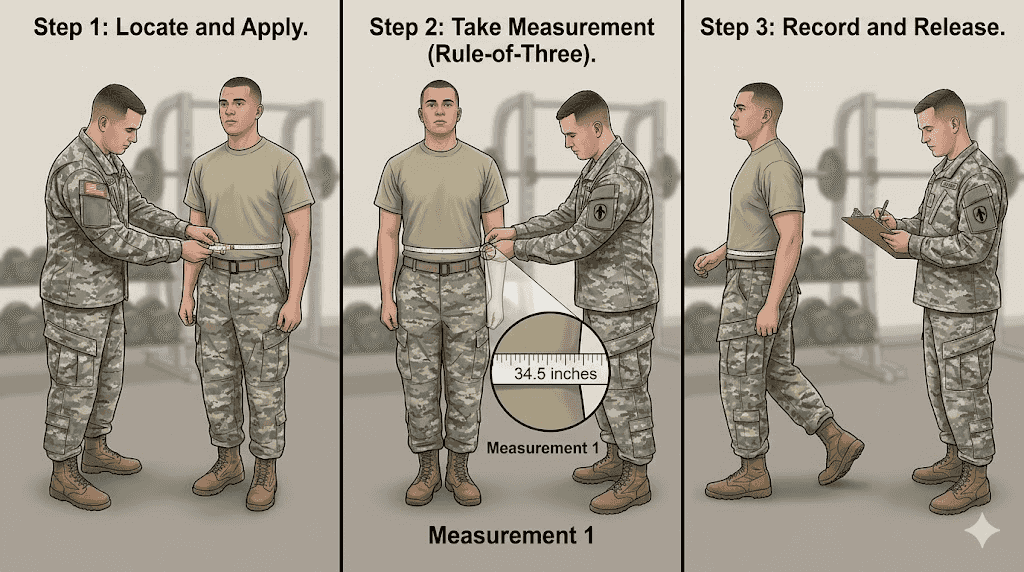 Step 1: Locate and Apply.

Step 2: Take Measurement (Rule-of-Three).

34.5 inches

Measurement 1

Measurement 1

Step 3: Record and Release.